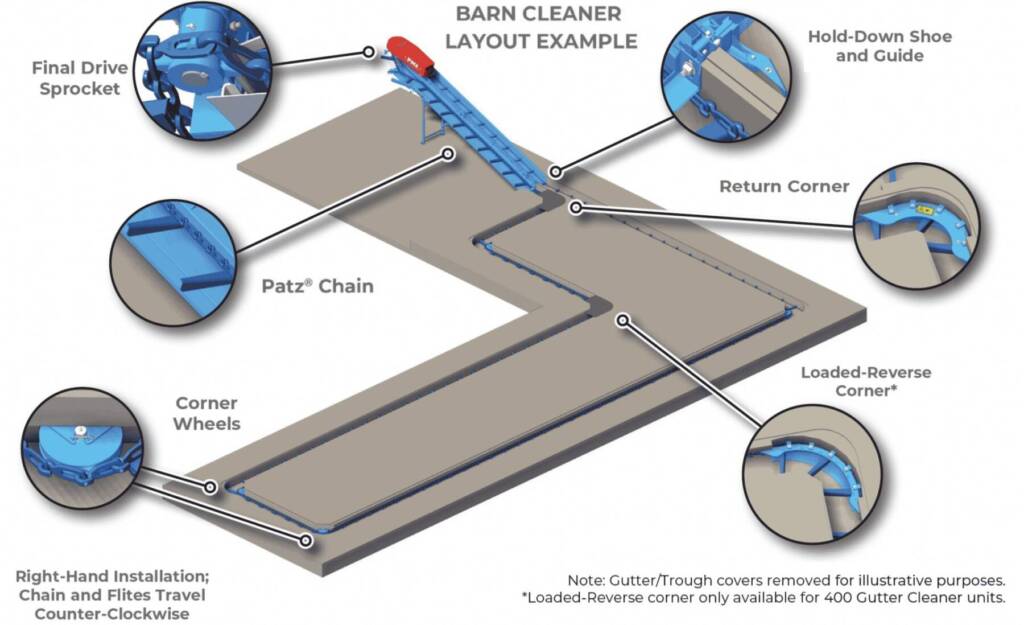 BARN CLEANER LAYOUT EXAMPLE

Final Drive Sprocket

Hold-Down Shoe and Guide

Return Corner

Patz® Chain

Loaded-Reverse Corner*

Corner Wheels

Right-Hand Installation; Chain and Flites Travel Counter-Clockwise

Note: Gutter/Trough covers removed for illustrative purposes.
*Loaded-Reverse corner only available for 400 Gutter Cleaner units.